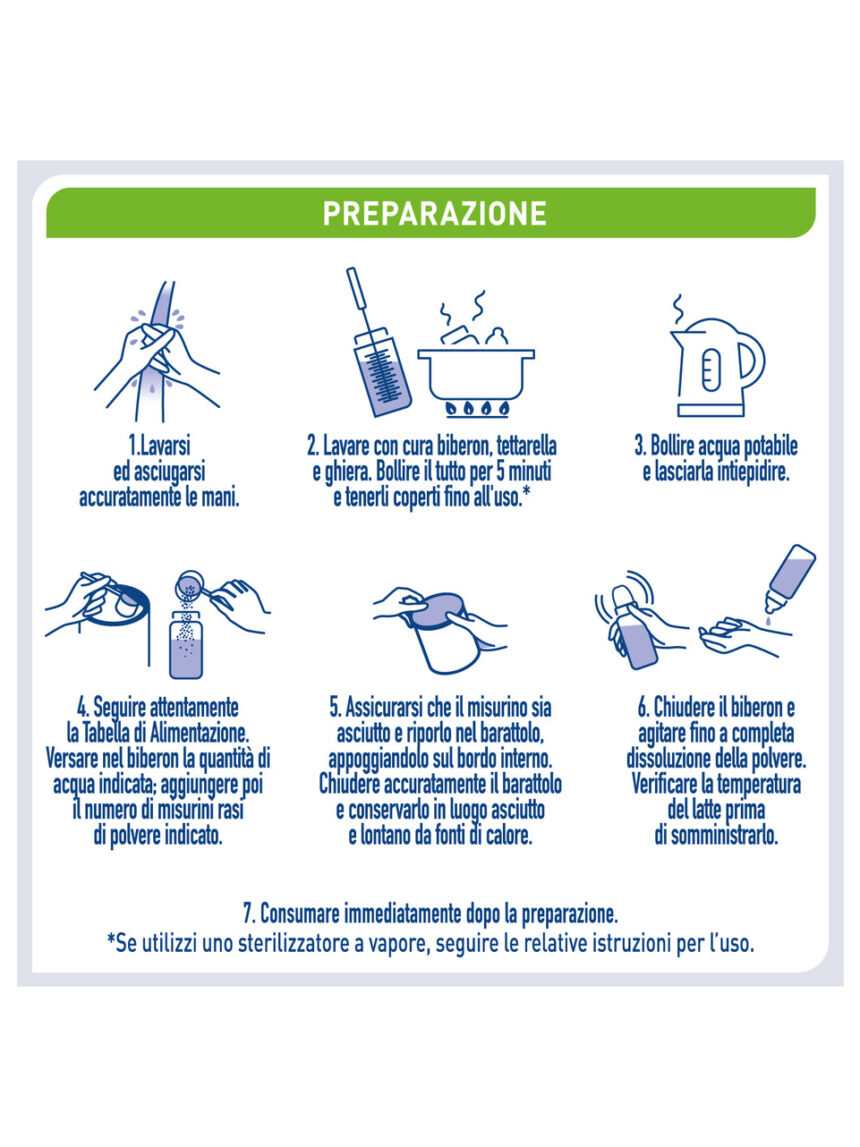 PREPARAZIONE

1.Lavarsi ed asciugarsi accuratamente le mani.

2. Lavare con cura biberon, tettarella e ghiera. Bollire il tutto per 5 minuti e tenerli coperti fino all'uso.*

3. Bollire acqua potabile e lasciarla intiepidire.

4. Seguire attentamente la Tabella di Alimentazione. Versare nel biberon la quantità di acqua indicata; aggiungere poi il numero di misurini rasi di polvere indicato.

5. Assicurarsi che il misurino sia asciutto e riporlo nel barattolo, appoggiandolo sul bordo interno. Chiudere accuratamente il barattolo e conservarlo in luogo asciutto e lontano da fonti di calore.

6. Chiudere il biberon e agitare fino a completa dissoluzione della polvere. Verificare la temperatura del latte prima di somministrarlo.

7. Consumare immediatamente dopo la preparazione.
*Se utilizzi uno sterilizzatore a vapore, seguire le relative istruzioni per l'uso.